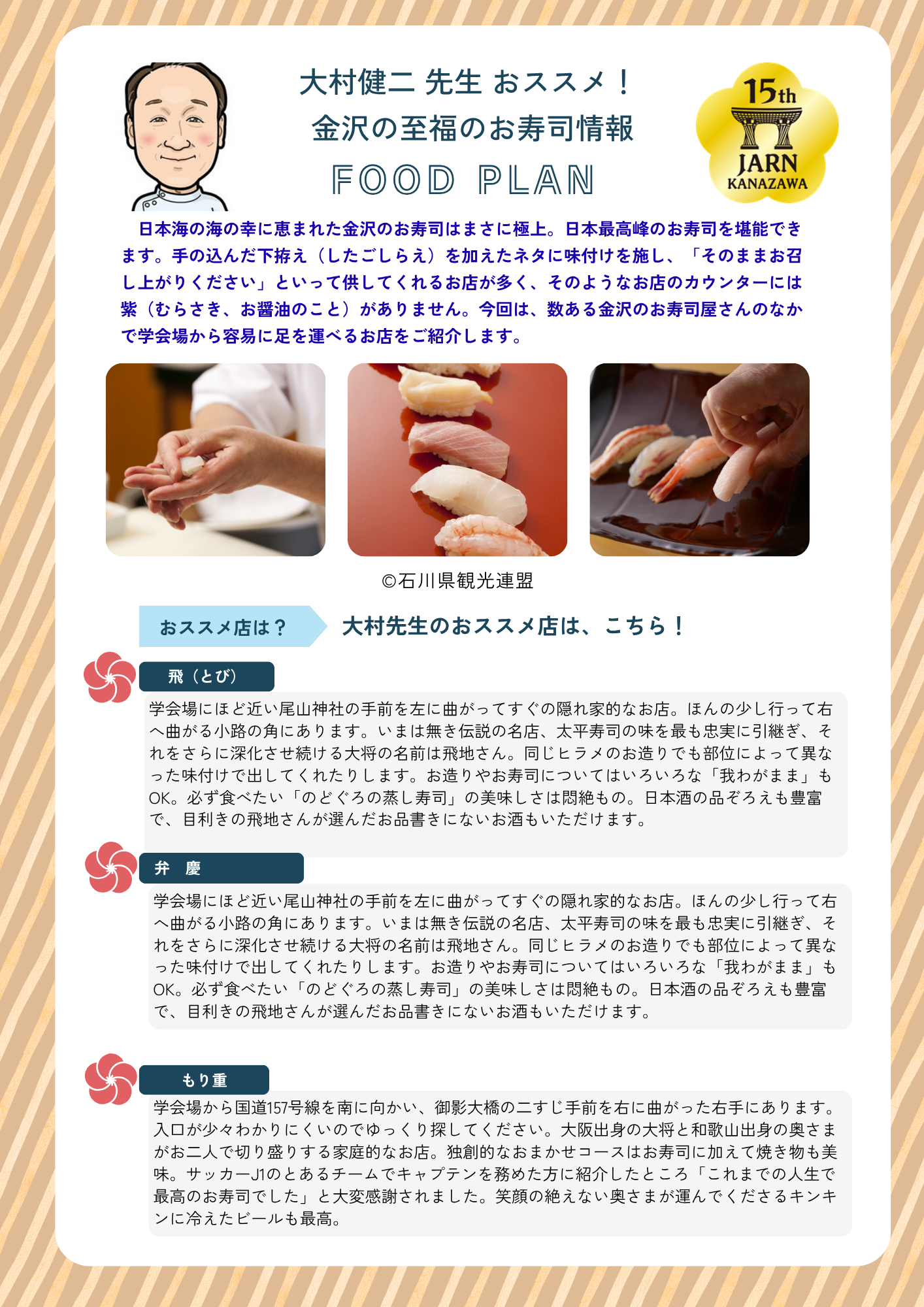 大村健二 先生 おススメ！
金沢の至福のお寿司情報
FOOD PLAN

15th
JARN
KANAZAWA

日本海の海の幸に恵まれた金沢のお寿司はまさに極上。日本最高峰のお寿司を堪能できます。手の込んだ下拵え（したごしらえ）を加えたネタに味付けを施し、「そのままお召し上がりください」といって供してくれるお店が多く、そのようなお店のカウンターには紫（むらさき、お醤油のこと）がありません。今回は、数ある金沢のお寿司屋さんのなかで学会場から容易に足を運べるお店をご紹介します。

©石川県観光連盟

おススメ店は？
大村先生のおススメ店は、こちら！

飛（とび）
学会場にほど近い尾山神社の手前を左に曲がってすぐの隠れ家的なお店。ほんの少し行って右へ曲がる小路の角にあります。いまは無き伝説の名店、太平寿司の味を最も忠実に引継ぎ、それをさらに深化させ続ける大将の名前は飛地さん。同じヒラメのお造りでも部位によって異なった味付けで出してくれたりします。お造りやお寿司についてはいろいろな「我わがまま」もOK。必ず食べたい「のどぐろの蒸し寿司」の美味しさは悶絶もの。日本酒の品ぞろえも豊富で、目利きの飛地さんが選んだお品書きにないお酒もいただけます。

弁　慶
学会場にほど近い尾山神社の手前を左に曲がってすぐの隠れ家的なお店。ほんの少し行って右へ曲がる小路の角にあります。いまは無き伝説の名店、太平寿司の味を最も忠実に引継ぎ、それをさらに深化させ続ける大将の名前は飛地さん。同じヒラメのお造りでも部位によって異なった味付けで出してくれたりします。お造りやお寿司についてはいろいろな「我わがまま」もOK。必ず食べたい「のどぐろの蒸し寿司」の美味しさは悶絶もの。日本酒の品ぞろえも豊富で、目利きの飛地さんが選んだお品書きにないお酒もいただけます。

もり重
学会場から国道157号線を南に向かい、御影大橋の二すじ手前を右に曲がった右手にあります。入口が少々わかりにくいのでゆっくり探してください。大阪出身の大将と和歌山出身の奥さまがお二人で切り盛りする家庭的なお店。独創的なおまかせコースはお寿司に加えて焼き物も美味。サッカーJ1のとあるチームでキャプテンを務めた方に紹介したところ「これまでの人生で最高のお寿司でした」と大変感謝されました。笑顔の絶えない奥さまが運んでくださるキンキンに冷えたビールも最高。